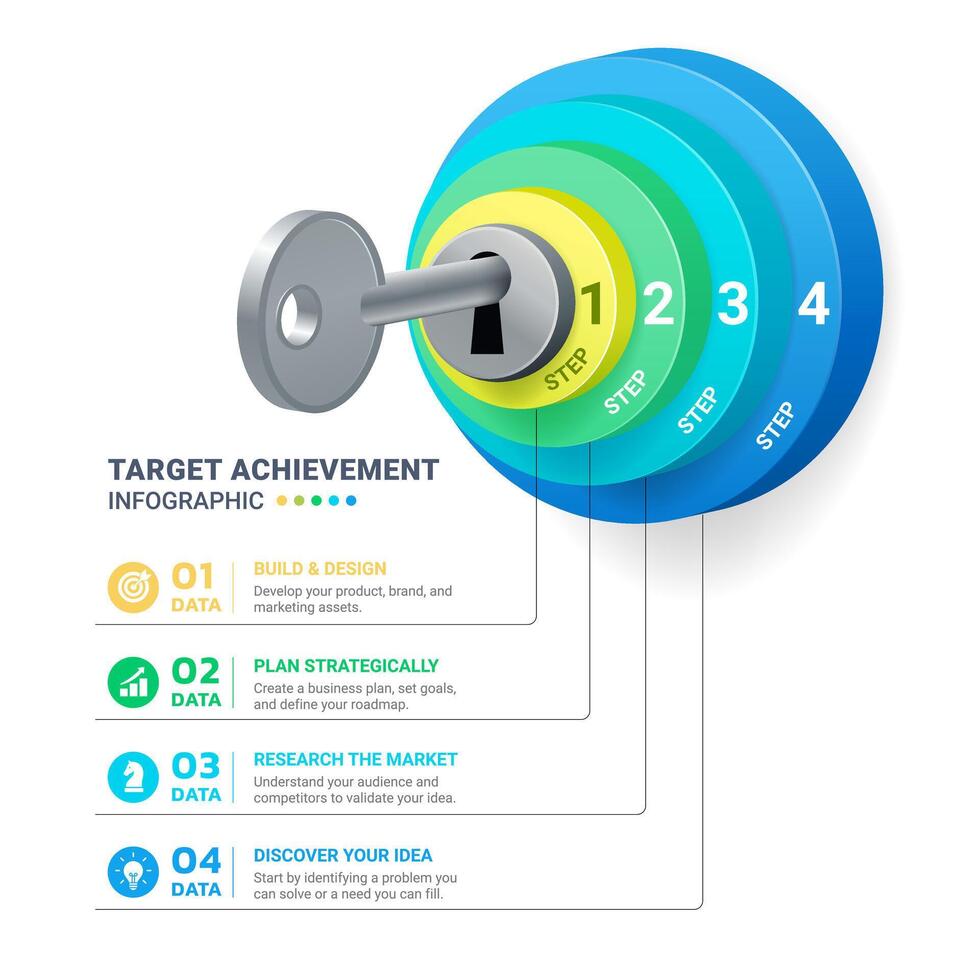 1
STEP
2
STEP
3
STEP
4
STEP

TARGET ACHIEVEMENT
INFOGRAPHIC

01
DATA
BUILD & DESIGN
Develop your product, brand, and marketing assets.

02
DATA
PLAN STRATEGICALLY
Create a business plan, set goals, and define your roadmap.

03
DATA
RESEARCH THE MARKET
Understand your audience and competitors to validate your idea.

04
DATA
DISCOVER YOUR IDEA
Start by identifying a problem you can solve or a need you can fill.